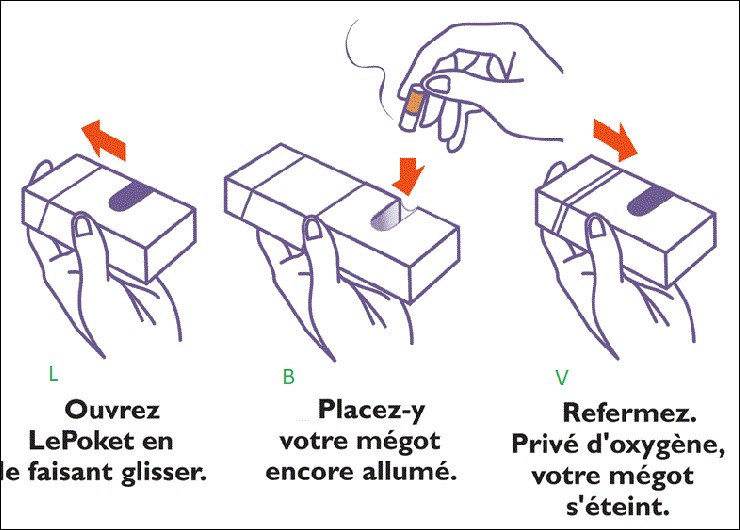 L

Ouvrez LePoket en le faisant glisser.

B

Placez-y votre mégot encore allumé.

V

Refermez. Privé d'oxygène, votre mégot s'éteint.