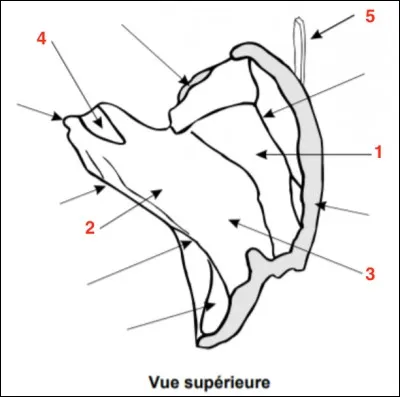 4

5

1

2

3

Vue supérieure