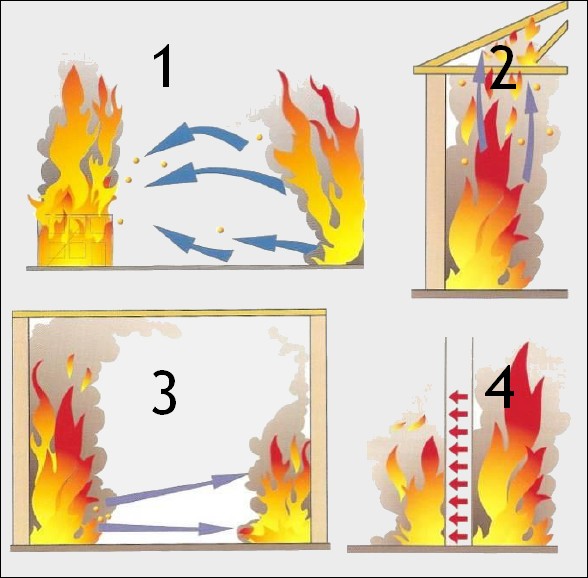 1
2
3
4