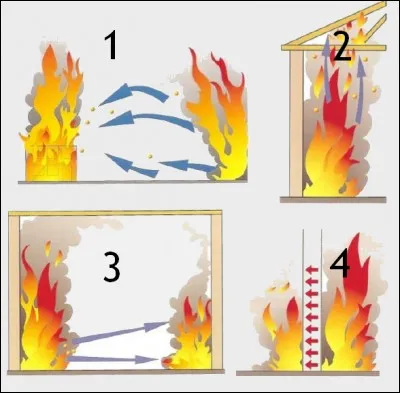 1

2

3

4