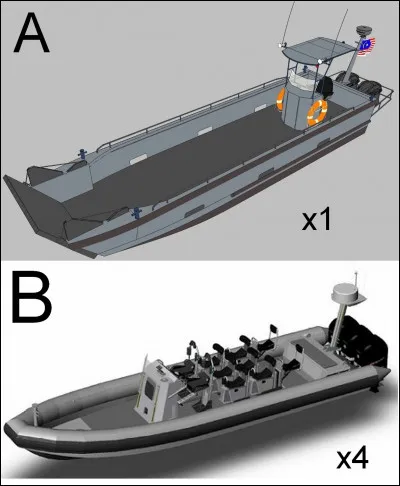 A

x1

B

x4