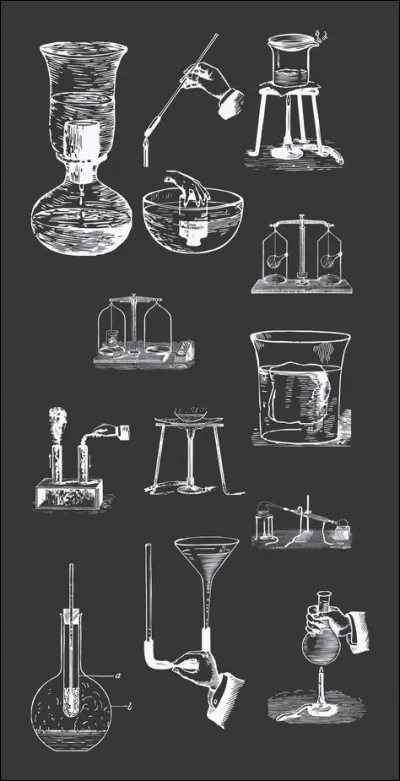 a
b