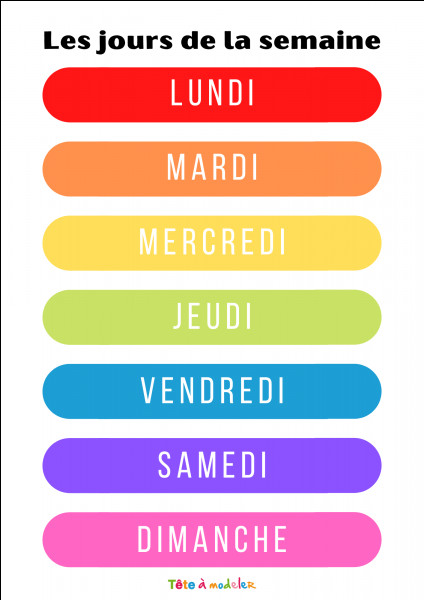 Les jours de la semaine

LUNDI

MARDI

MERCREDI

JEUDI

VENDREDI

SAMEDI

DIMANCHE

Tête à modeler