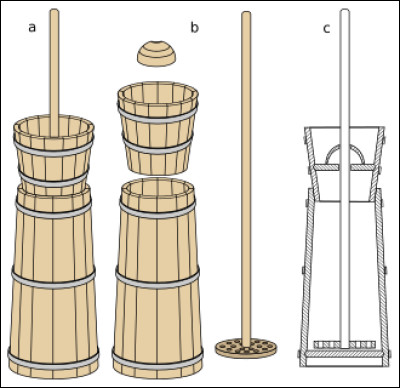 a

b

c