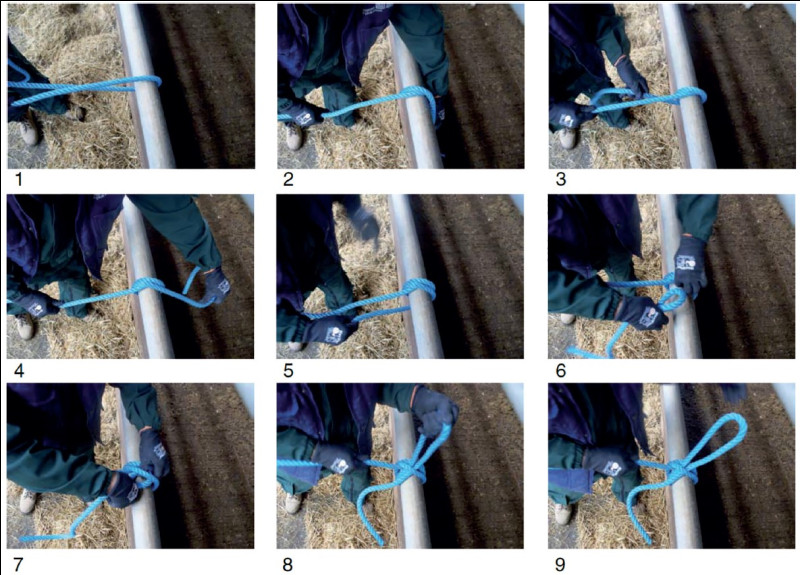 1

2

3

4

5

6

7

8

9