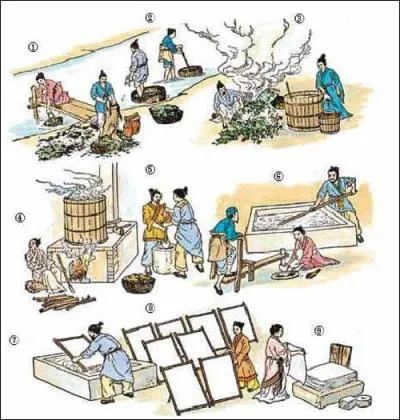 ①
②
③
④
⑤
⑥
⑦
⑧
⑨