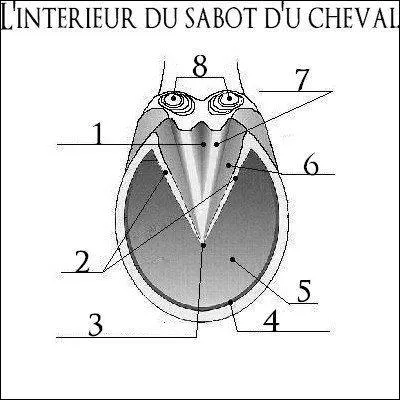 L'INTERIEUR DU SABOT D'U CHEVAL

8
7
1
6
2
5
3
4