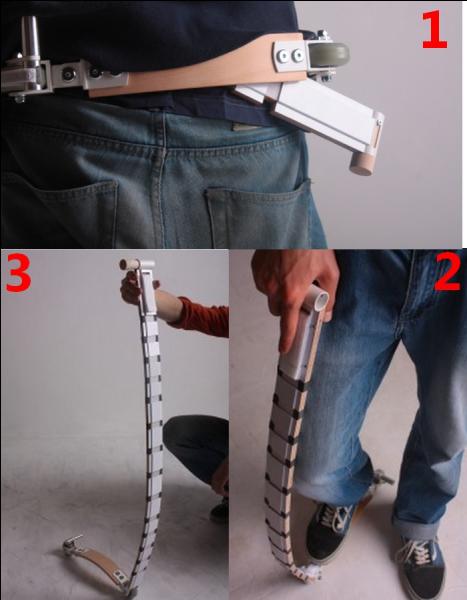 1

3

2