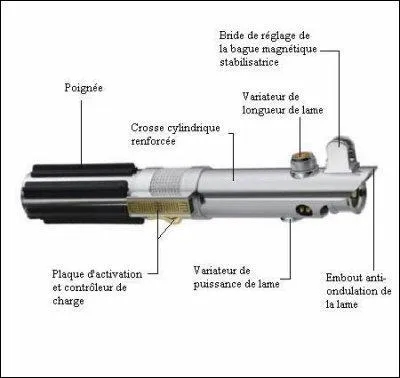 Bride de réglage de la bague magnétique stabilisatrice

Poignée

Variateur de longueur de lame

Crosse cylindrique renforcée

Plaque d'activation et contrôleur de charge

Variateur de puissance de lame

Embout anti-ondulation de la lame