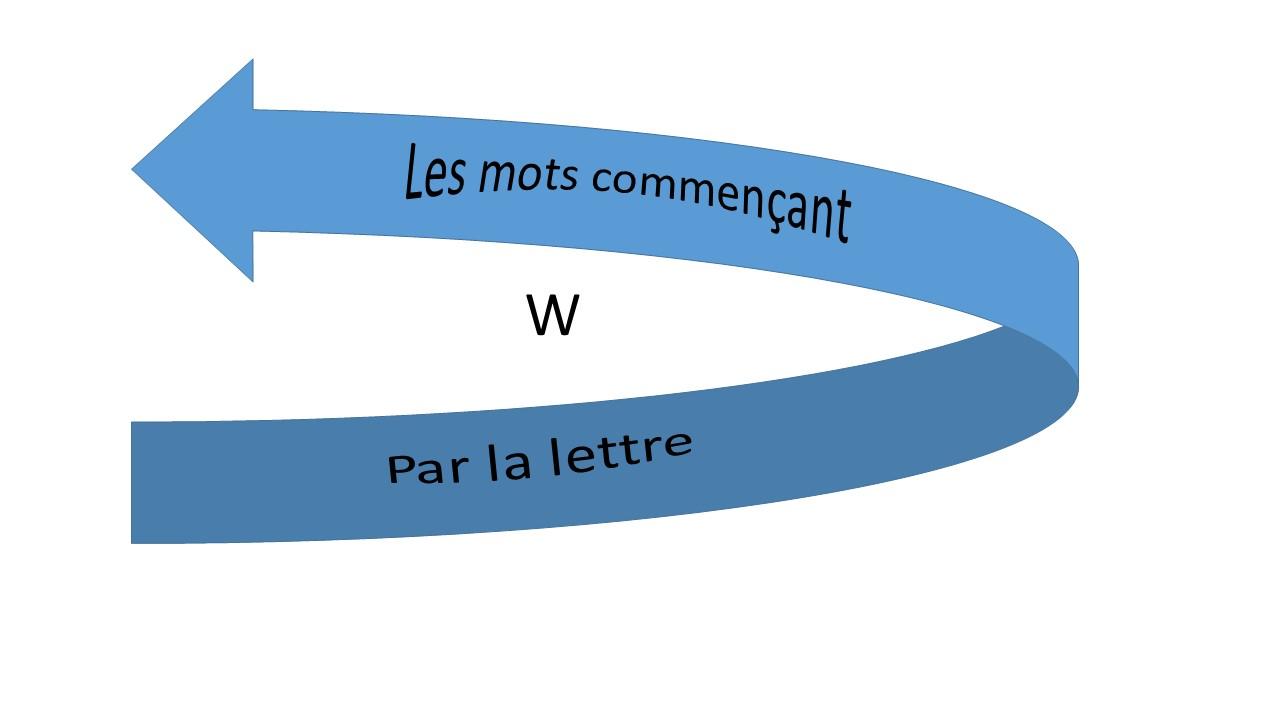 Les mots commençant

W

Par la lettre