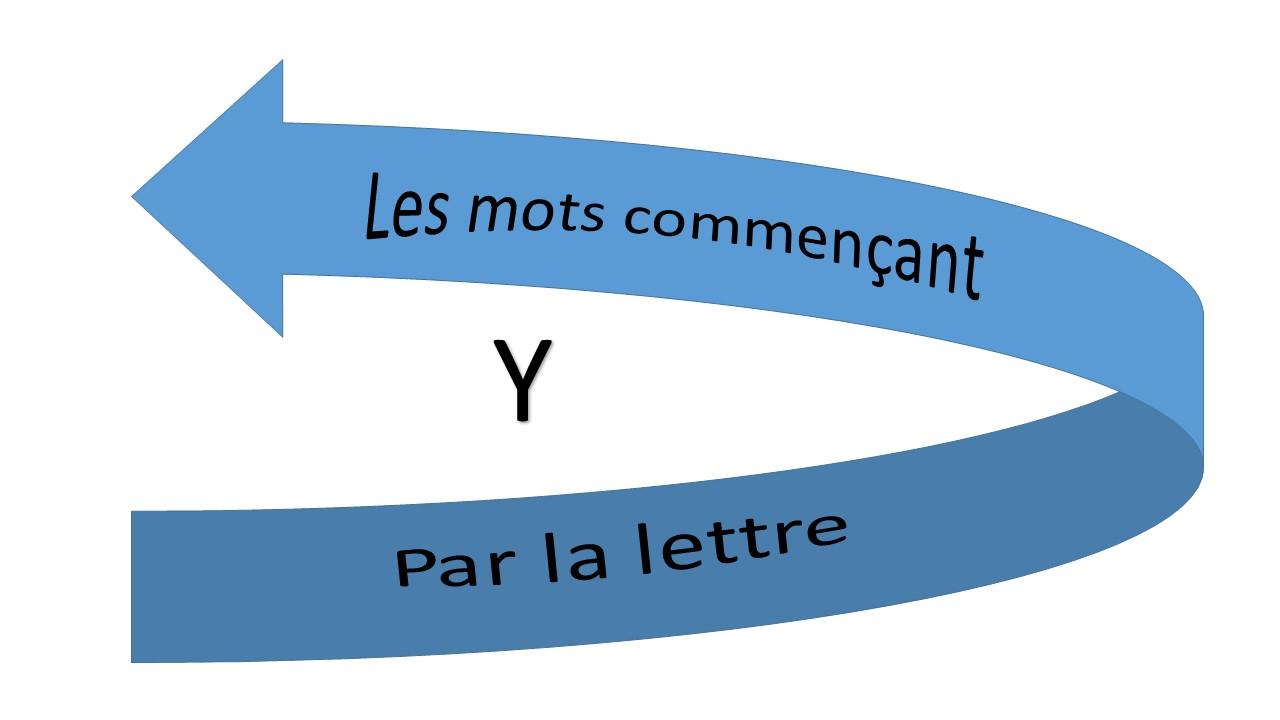 Les mots commençant

Y

Par la lettre