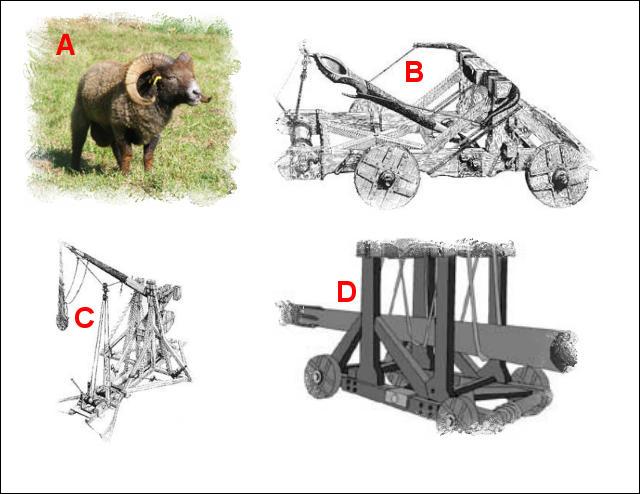 A

B

C

D